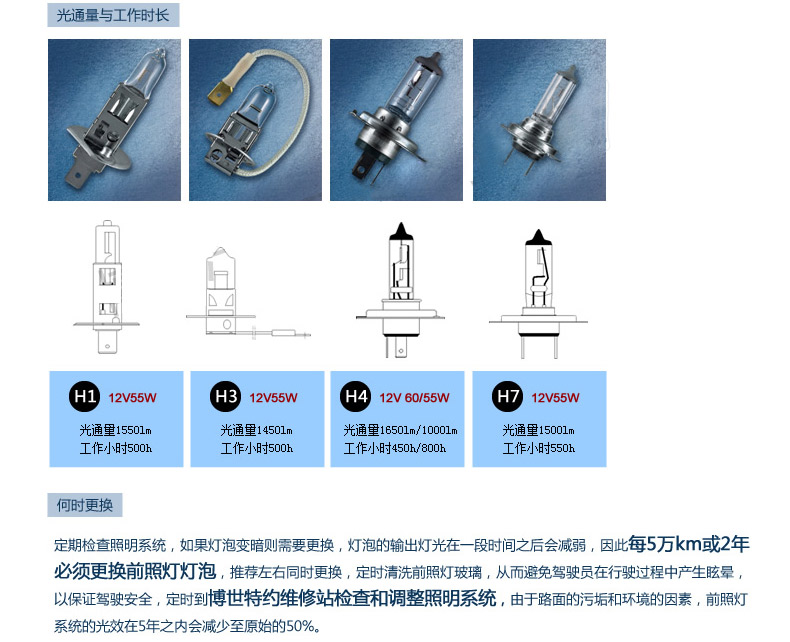 光通量与工作时长

H1 12V55W
光通量1550lm
工作小时500h

H3 12V55W
光通量1450lm
工作小时500h

H4 12V 60/55W
光通量1650lm/1000lm
工作小时450h/800h

H7 12V55W
光通量1500lm
工作小时550h

何时更换

定期检查照明系统，如果灯泡变暗则需要更换，灯泡的输出灯光在一段时间之后会减弱，因此每5万km或2年必须更换前照灯灯泡，推荐左右同时更换，定时清洗前照灯玻璃，从而避免驾驶员在行驶过程中产生眩晕，以保证驾驶安全，定时到博世特约维修站检查和调整照明系统，由于路面的污垢和环境的因素，前照灯系统的光效在5年之内会减少至原始的50%。